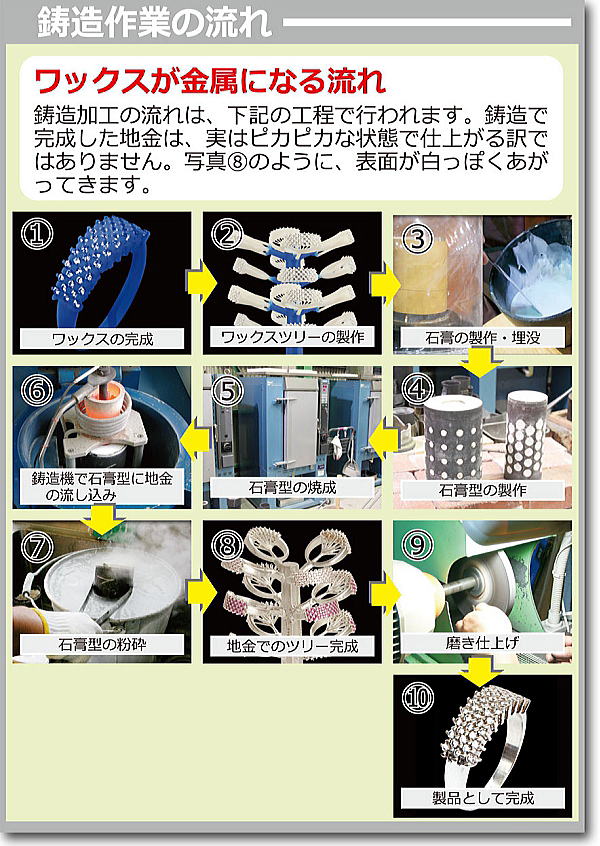 鋳造作業の流れ

ワックスが金属になる流れ

鋳造加工の流れは、下記の工程で行われます。鋳造で完成した地金は、実はピカピカな状態で仕上がる訳ではありません。写真⑧のように、表面が白っぽくあがってきます。

①
ワックスの完成

②
ワックスツリーの製作

③
石膏の製作・埋没

④
石膏型の製作

⑤
石膏型の焼成

⑥
鋳造機で石膏型に地金の流し込み

⑦
石膏型の粉砕

⑧
地金でのツリー完成

⑨
磨き仕上げ

⑩
製品として完成